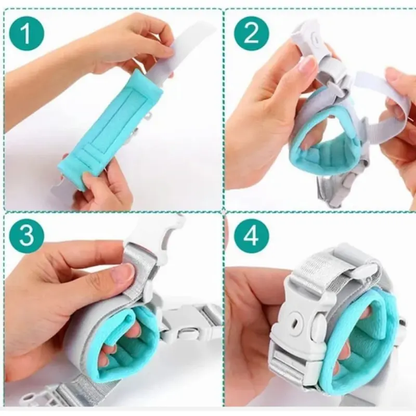 1

2

3

4